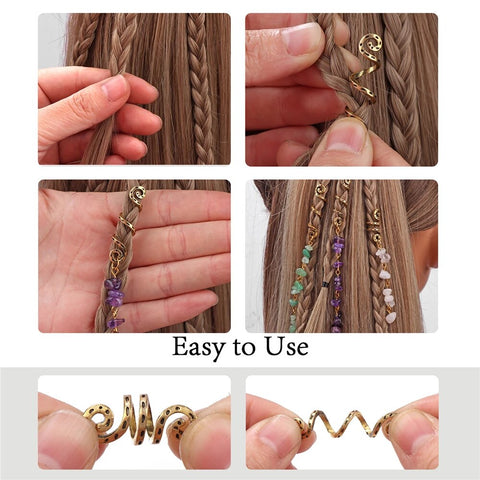 Easy to Use